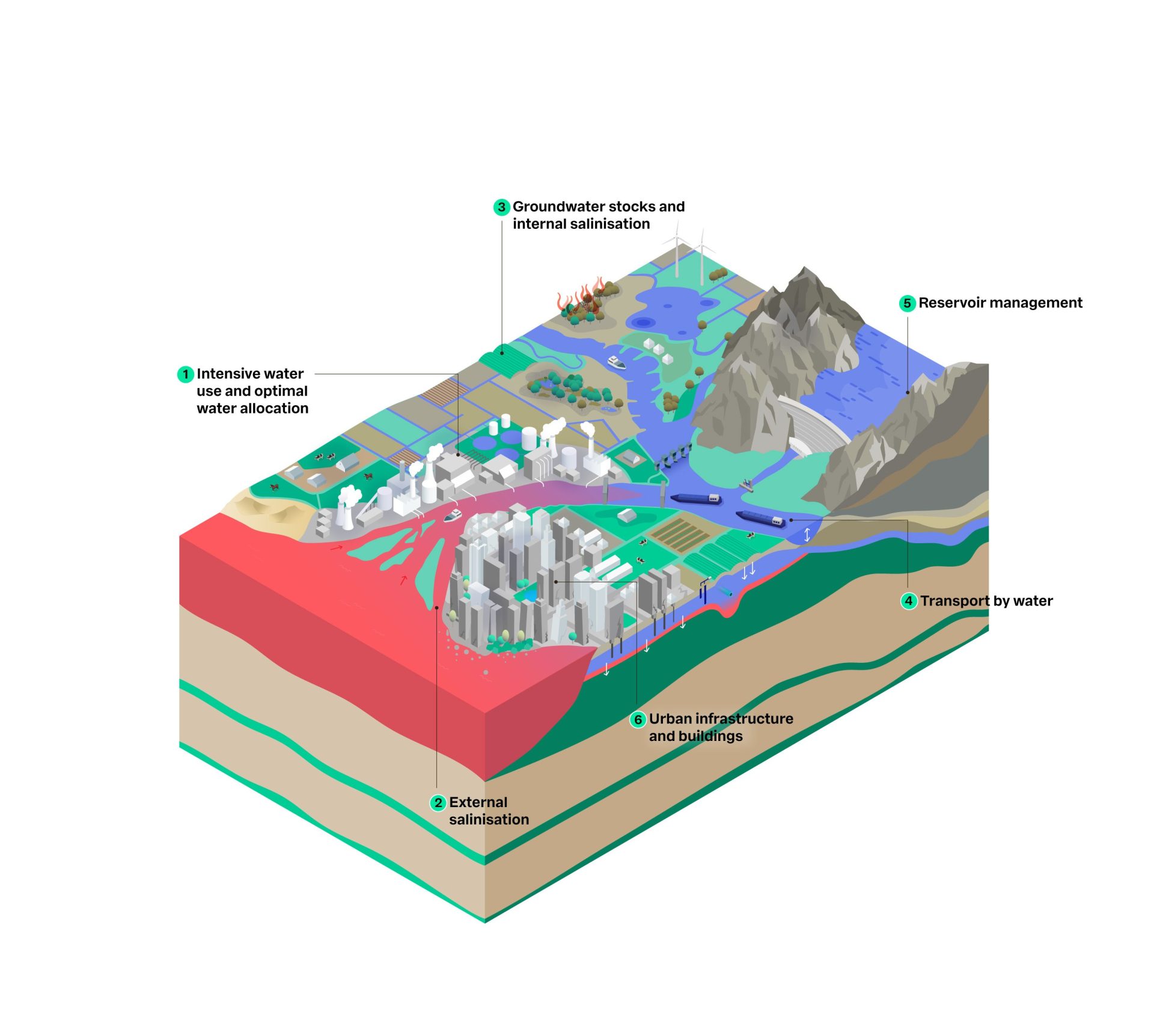 3 Groundwater stocks and internal salinisation

5 Reservoir management

1 Intensive water use and optimal water allocation

4 Transport by water

6 Urban infrastructure and buildings

2 External salinisation